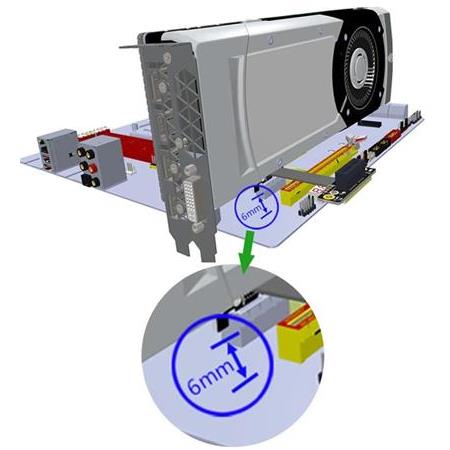 6mm

6mm